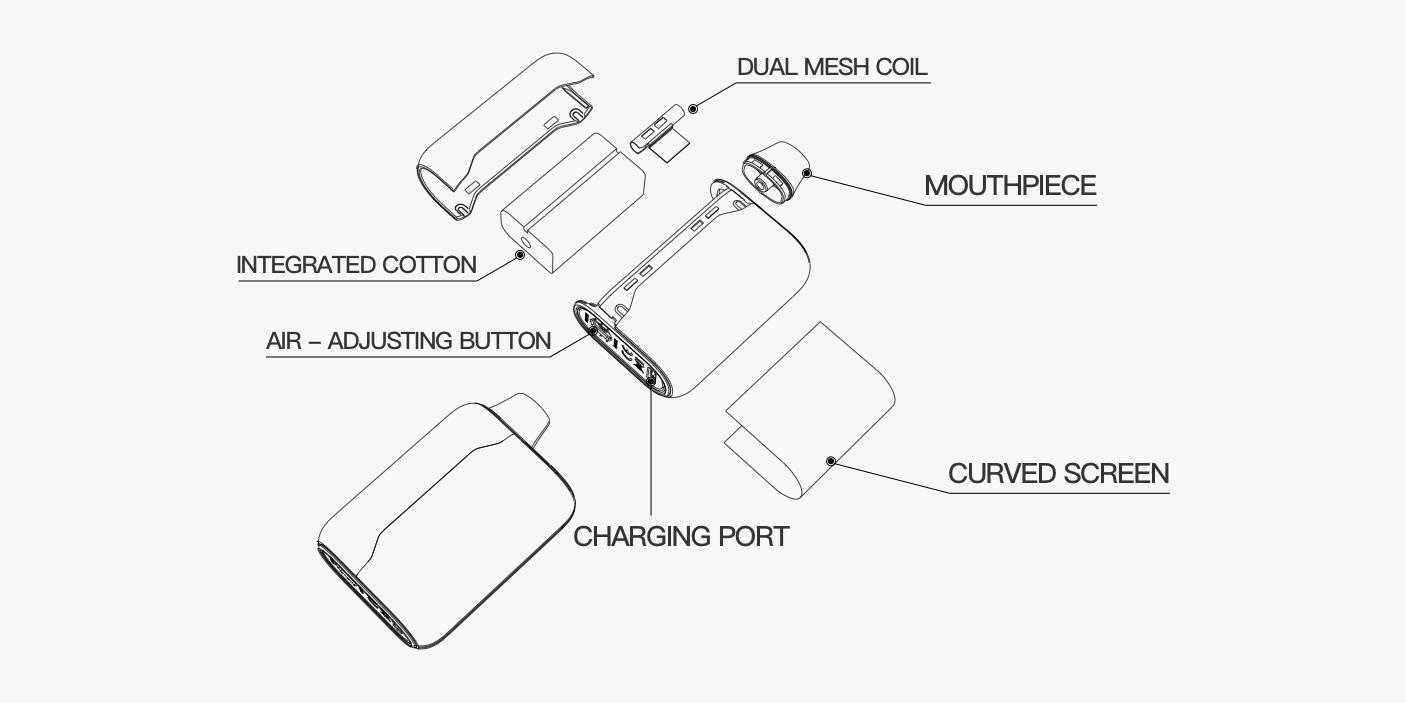 DUAL MESH COIL

MOUTHPIECE

INTEGRATED COTTON

AIR – ADJUSTING BUTTON

CURVED SCREEN

CHARGING PORT