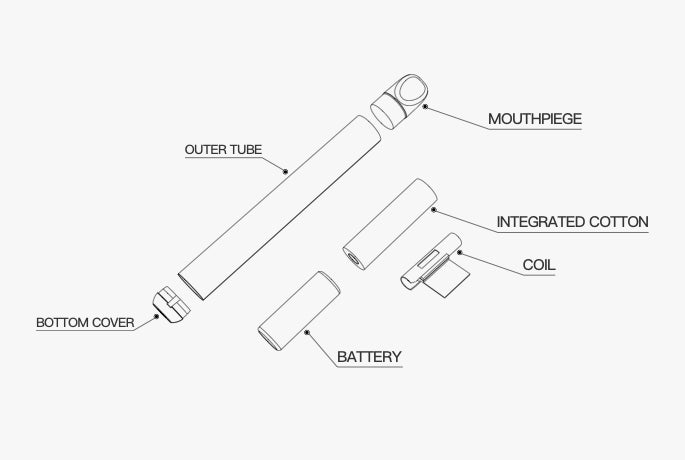 MOUTHPIEGE

OUTER TUBE

INTEGRATED COTTON

COIL

BOTTOM COVER

BATTERY