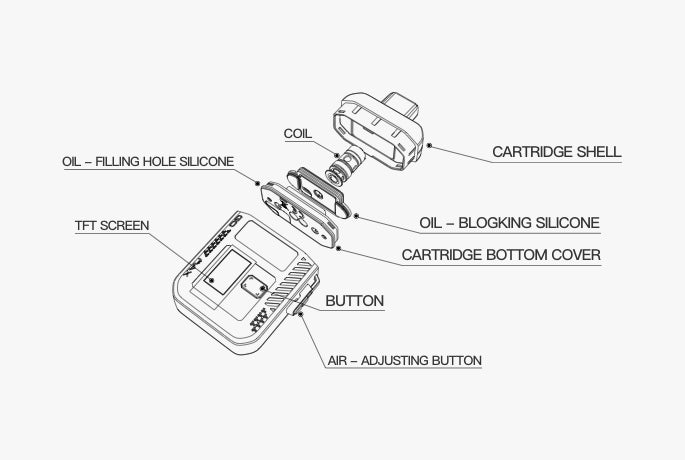 COIL
CARTRIDGE SHELL
OIL – FILLING HOLE SILICONE
OIL – BLOGKING SILICONE
TFT SCREEN
CARTRIDGE BOTTOM COVER
BUTTON
AIR – ADJUSTING BUTTON